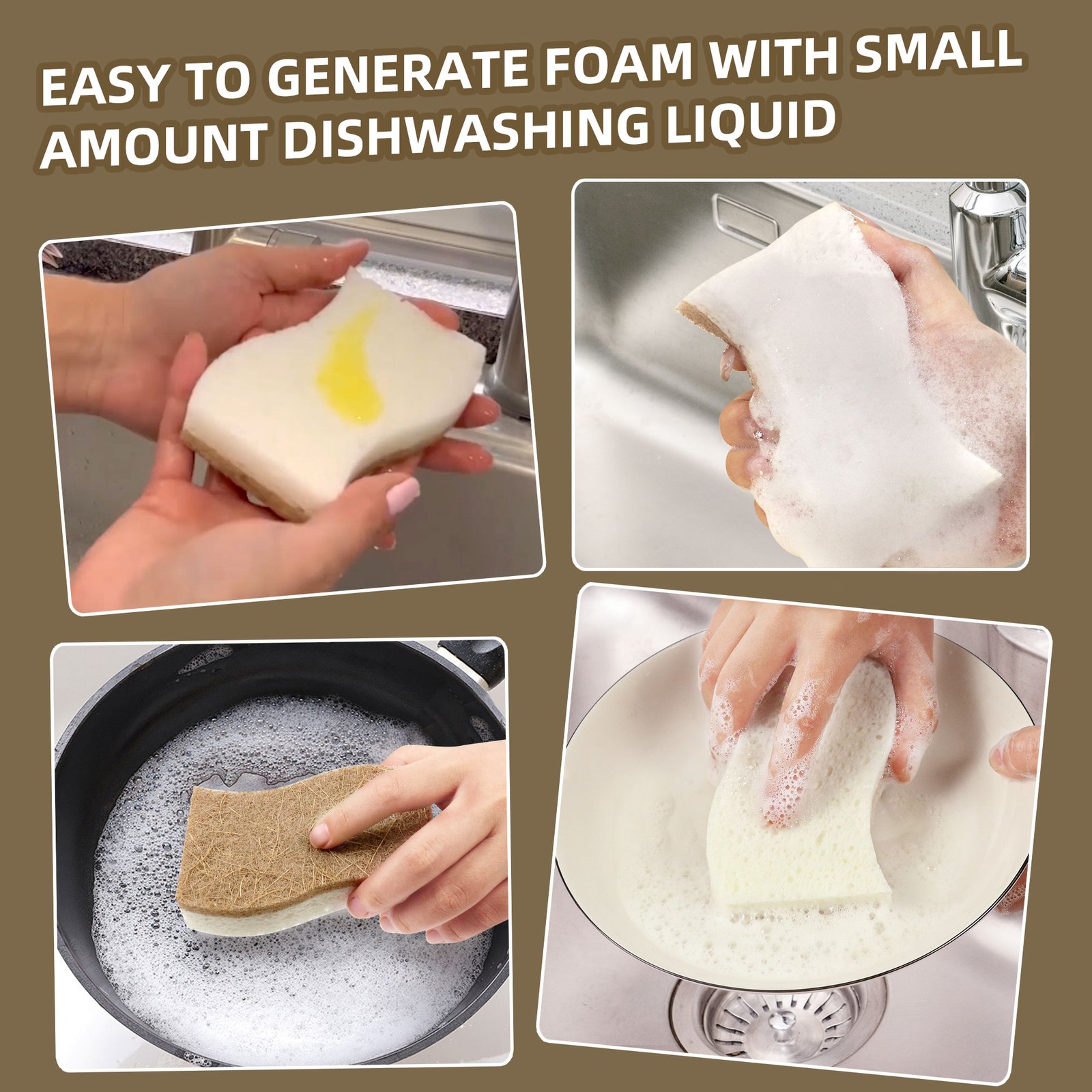 EASY TO GENERATE FOAM WITH SMALL AMOUNT DISHWASHING LIQUID